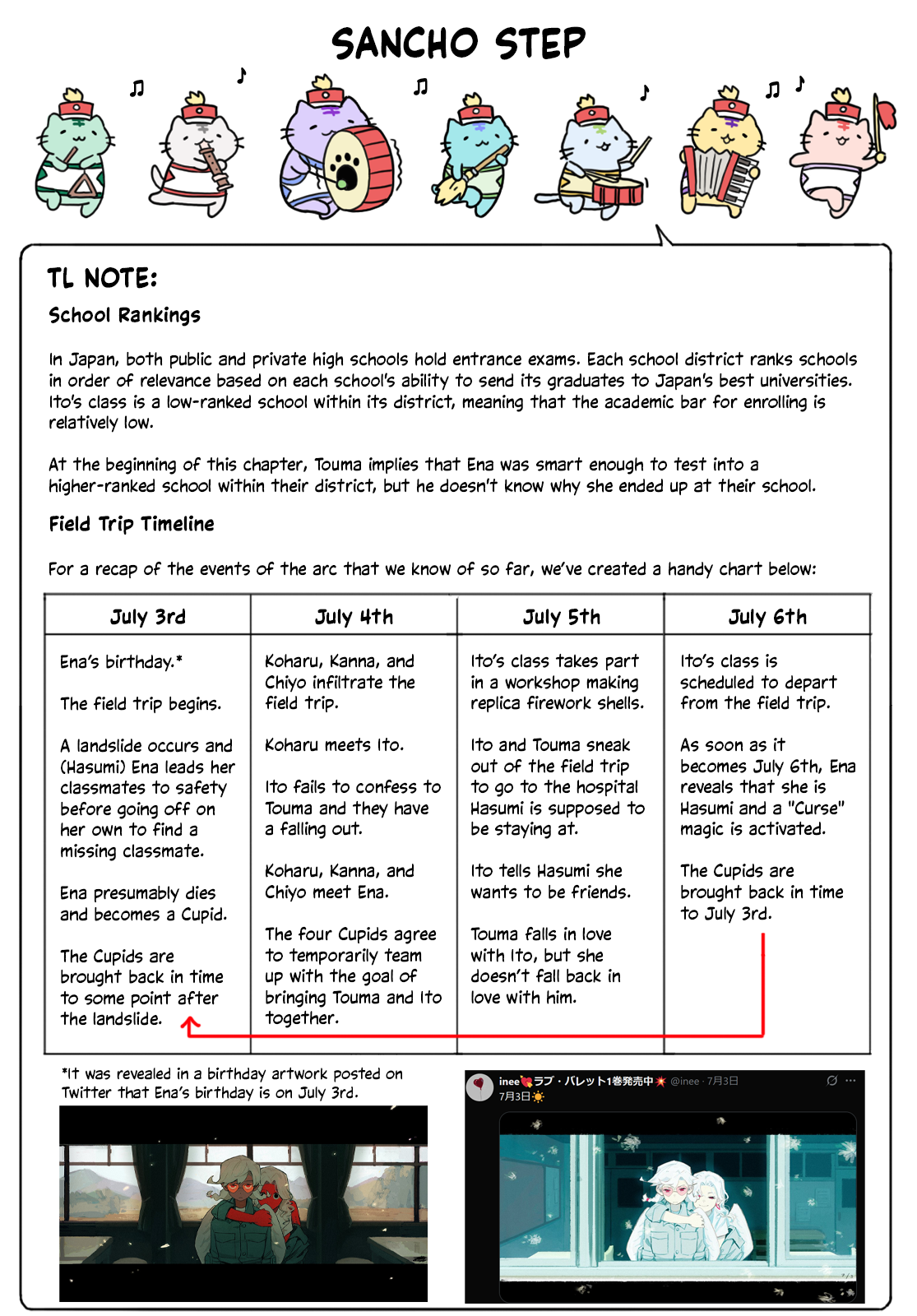 SANCHO STEP

TL NOTE:

School Rankings

In Japan, both public and private high schools hold entrance exams. Each school district ranks schools in order of relevance based on each school's ability to send its graduates to Japan's best universities. Ito's class is a low-ranked school within its district, meaning that the academic bar for enrolling is relatively low.

At the beginning of this chapter, Touma implies that Ena was smart enough to test into a higher-ranked school within their district, but he doesn't know why she ended up at their school.

Field Trip Timeline

For a recap of the events of the arc that we know of so far, we've created a handy chart below:

| July 3rd | July 4th | July 5th | July 6th |
|---|---|---|---|
| Ena's birthday.* The field trip begins. A landslide occurs and (Hasumi) Ena leads her classmates to safety before going off on her own to find a missing classmate. Ena presumably dies and becomes a Cupid. The Cupids are brought back in time to some point after the landslide. | Koharu, Kanna, and Chiyo infiltrate the field trip. Koharu meets Ito. Ito fails to confess to Touma and they have a falling out. Koharu, Kanna, and Chiyo meet Ena. The four Cupids agree to temporarily team up with the goal of bringing Touma and Ito together. | Ito's class takes part in a workshop making replica firework shells. Ito and Touma sneak out of the field trip to go to the hospital Hasumi is supposed to be staying at. Ito tells Hasumi she wants to be friends. Touma falls in love with Ito, but she doesn't fall back in love with him. | Ito's class is scheduled to depart from the field trip. As soon as it becomes July 6th, Ena reveals that she is Hasumi and a "Curse" magic is activated. The Cupids are brought back in time to July 3rd. |

*It was revealed in a birthday artwork posted on Twitter that Ena's birthday is on July 3rd.

inee💘ラブ・バレット1巻発売中💥 @inee · 7月3日
7月3日☀️