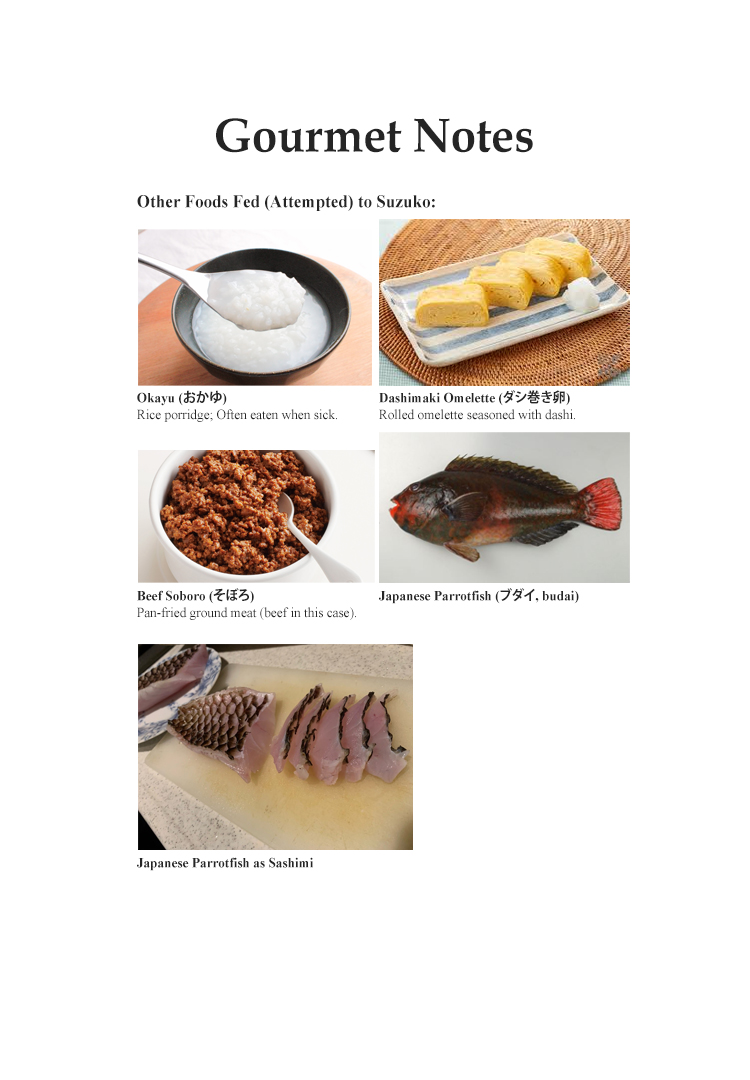 Gourmet Notes

Other Foods Fed (Attempted) to Suzuko:

Okayu (おかゆ)
Rice porridge; Often eaten when sick.

Dashimaki Omelette (ダシ巻き卵)
Rolled omelette seasoned with dashi.

Beef Soboro (そぼろ)
Pan-fried ground meat (beef in this case).

Japanese Parrotfish (ブダイ, budai)

Japanese Parrotfish as Sashimi