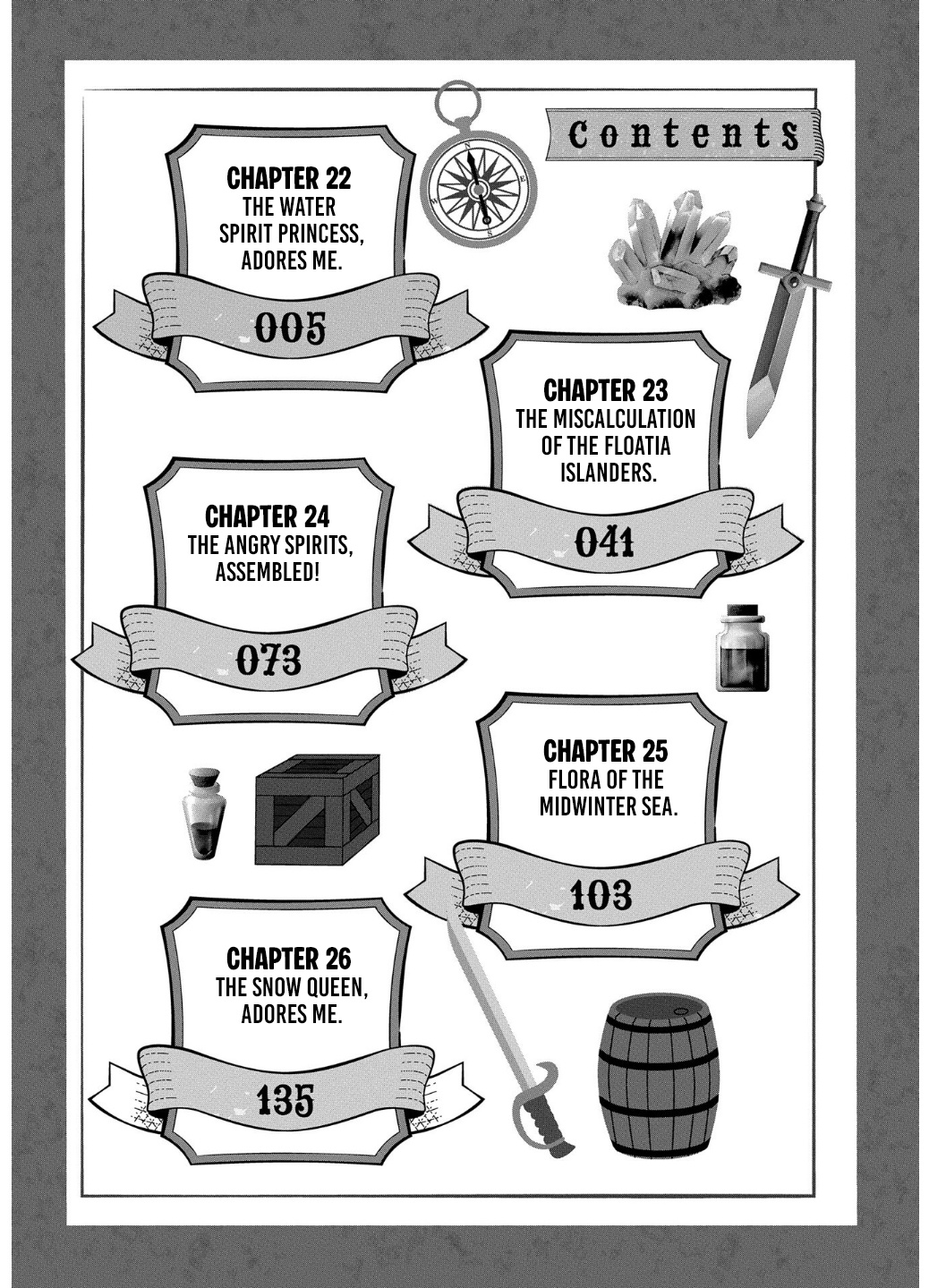 Contents

CHAPTER 22
THE WATER SPIRIT PRINCESS, ADORES ME.

005

CHAPTER 23
THE MISCALCULATION OF THE FLOATIA ISLANDERS.

041

CHAPTER 24
THE ANGRY SPIRITS, ASSEMBLED!

073

CHAPTER 25
FLORA OF THE MIDWINTER SEA.

103

CHAPTER 26
THE SNOW QUEEN, ADORES ME.

135