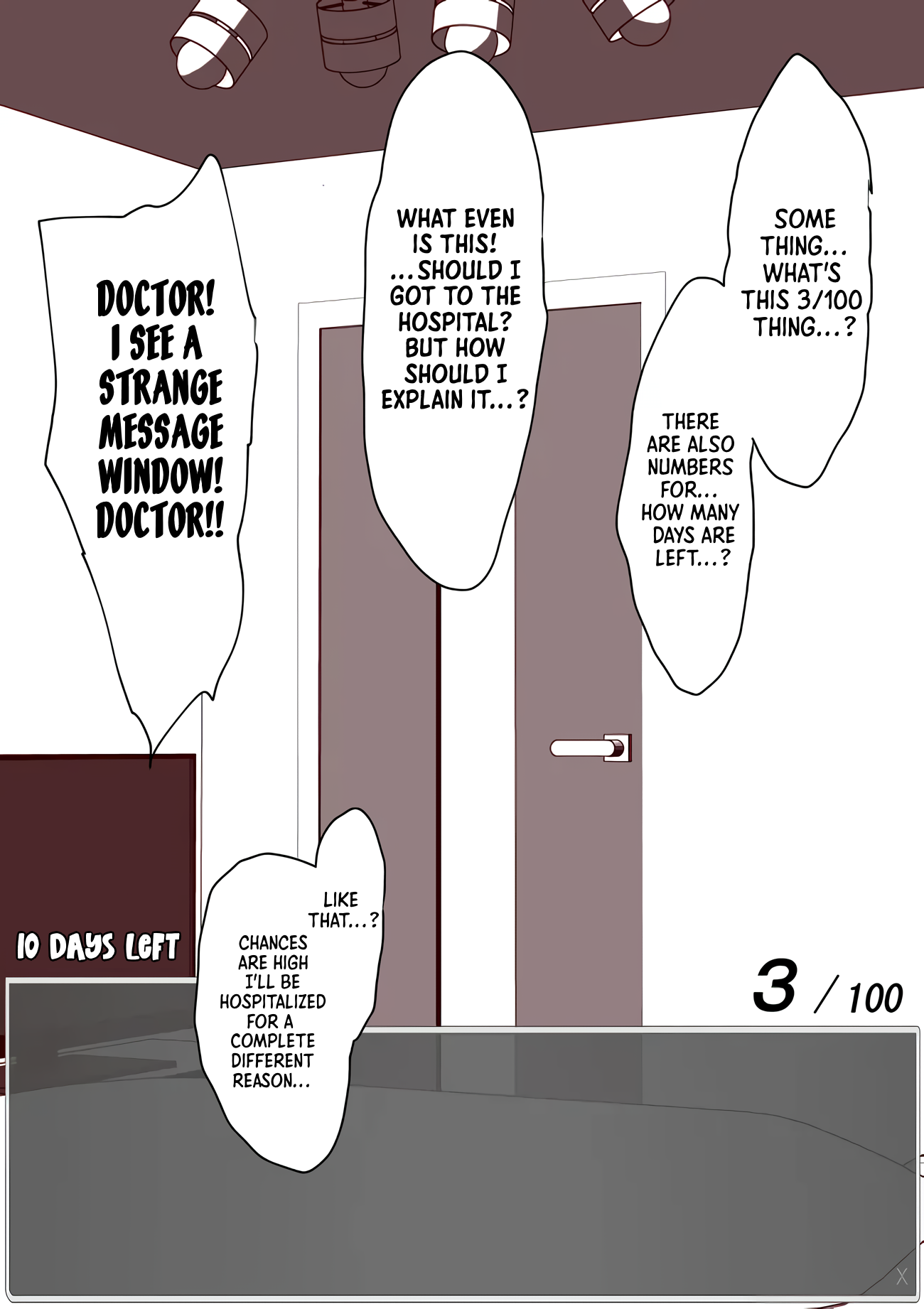 SOME THING... WHAT'S THIS 3/100 THING...?

THERE ARE ALSO NUMBERS FOR... HOW MANY DAYS ARE LEFT...?

WHAT EVEN IS THIS! ...SHOULD I GOT TO THE HOSPITAL? BUT HOW SHOULD I EXPLAIN IT...?

DOCTOR! I SEE A STRANGE MESSAGE WINDOW! DOCTOR!!

LIKE THAT...?

CHANCES ARE HIGH I'LL BE HOSPITALIZED FOR A COMPLETE DIFFERENT REASON...

10 DAYS LEFT

3 / 100

X